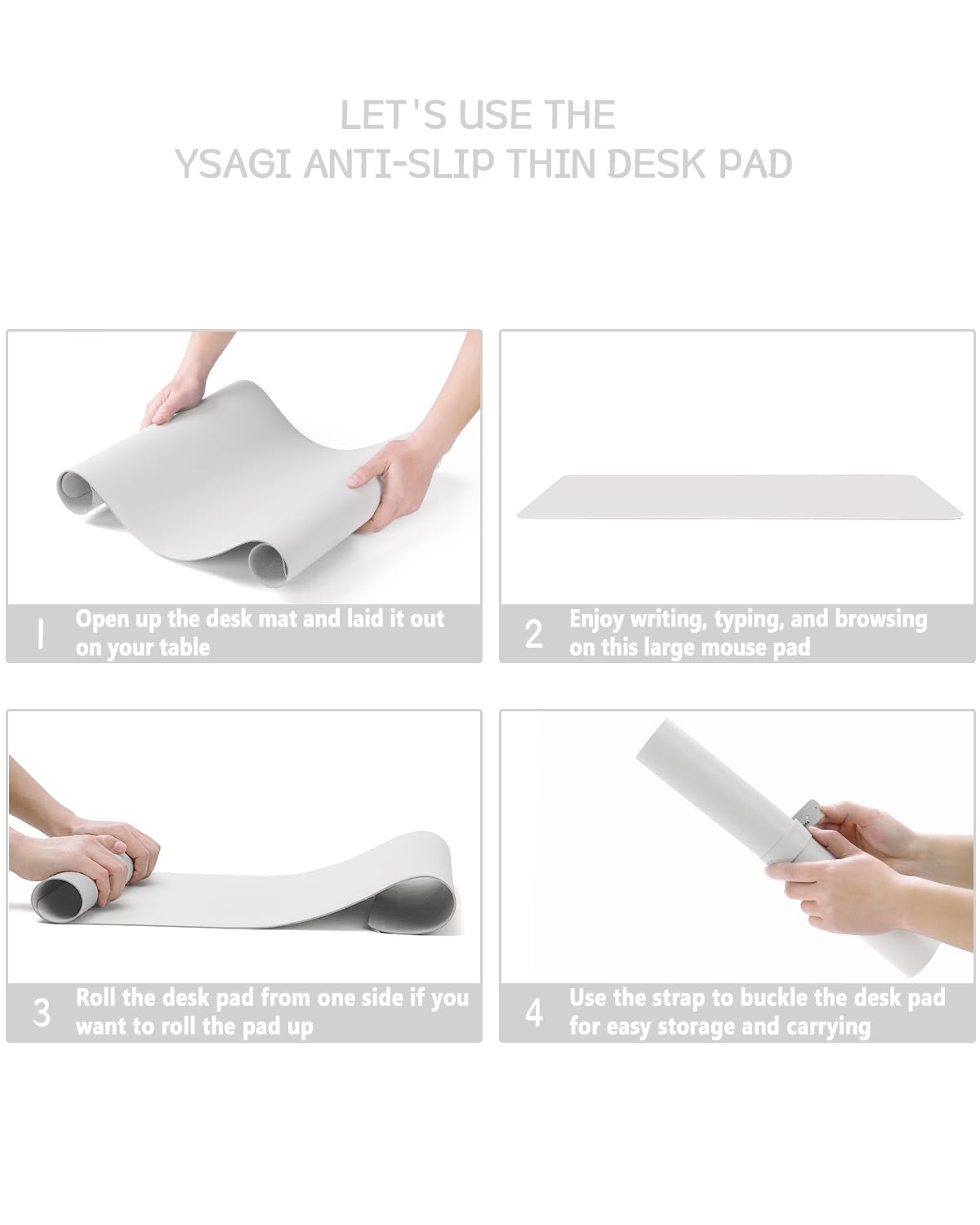 LET'S USE THE
YSAGI ANTI-SLIP THIN DESK PAD

1 Open up the desk mat and laid it out on your table

2 Enjoy writing, typing, and browsing on this large mouse pad

3 Roll the desk pad from one side if you want to roll the pad up

4 Use the strap to buckle the desk pad for easy storage and carrying