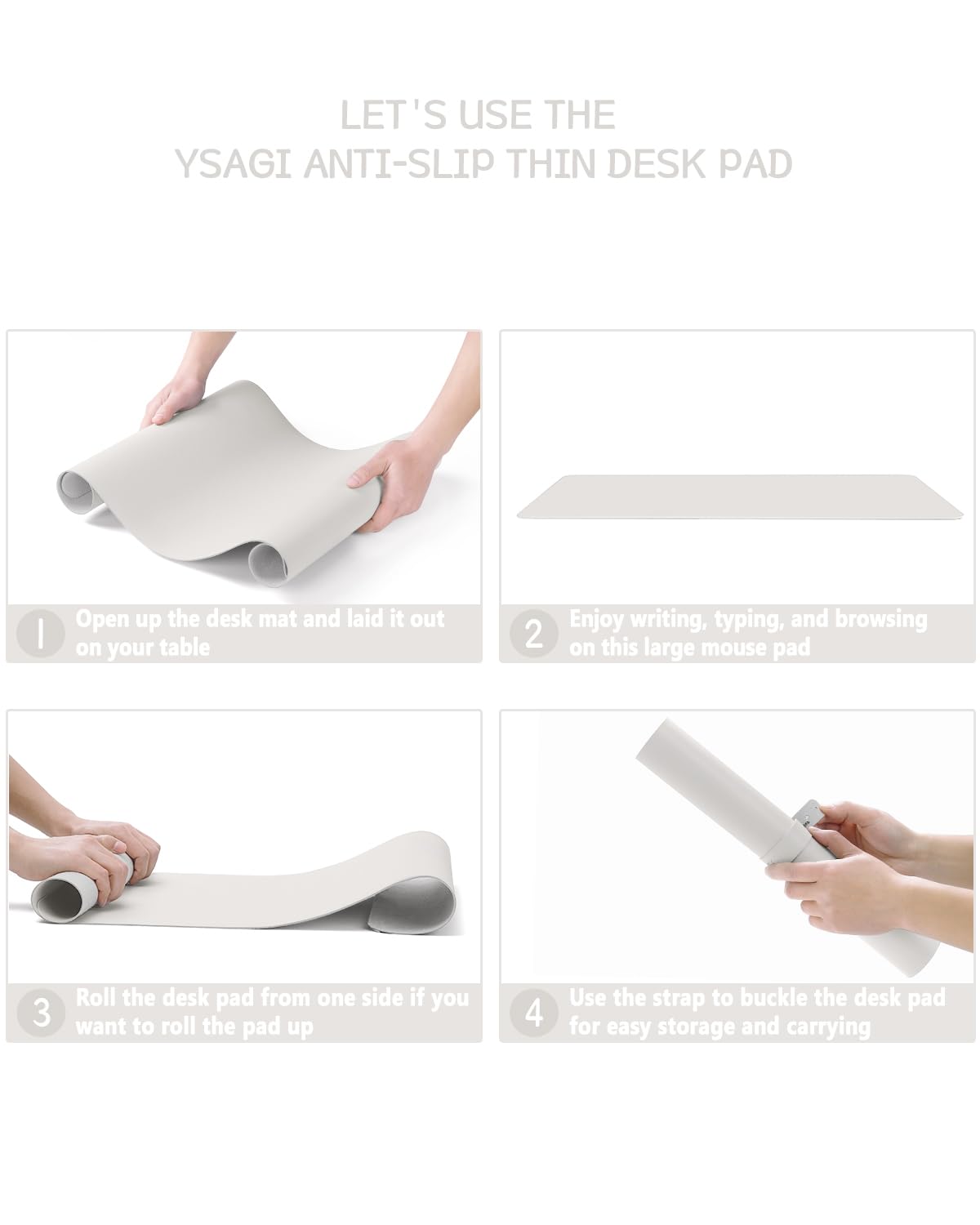 LET'S USE THE
YSAGI ANTI-SLIP THIN DESK PAD

1 Open up the desk mat and laid it out on your table

2 Enjoy writing, typing, and browsing on this large mouse pad

3 Roll the desk pad from one side if you want to roll the pad up

4 Use the strap to buckle the desk pad for easy storage and carrying