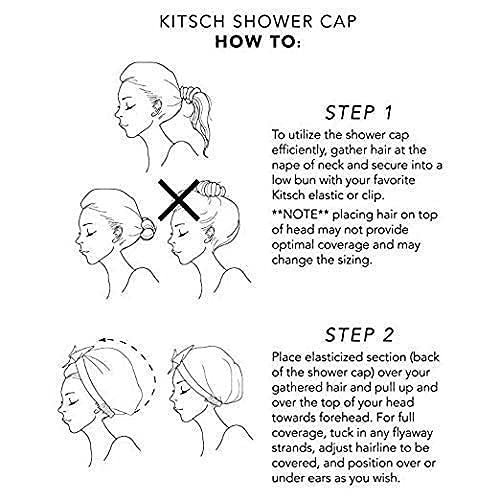 KITSCH SHOWER CAP
HOW TO:

STEP 1
To utilize the shower cap efficiently, gather hair at the nape of neck and secure into a low bun with your favorite Kitsch elastic or clip.

**NOTE** placing hair on top of head may not provide optimal coverage and may change the sizing.

STEP 2
Place elasticized section (back of the shower cap) over your gathered hair and pull up and over the top of your head towards forehead. For full coverage, tuck in any flyaway strands, adjust hairline to be covered, and position over or under ears as you wish.