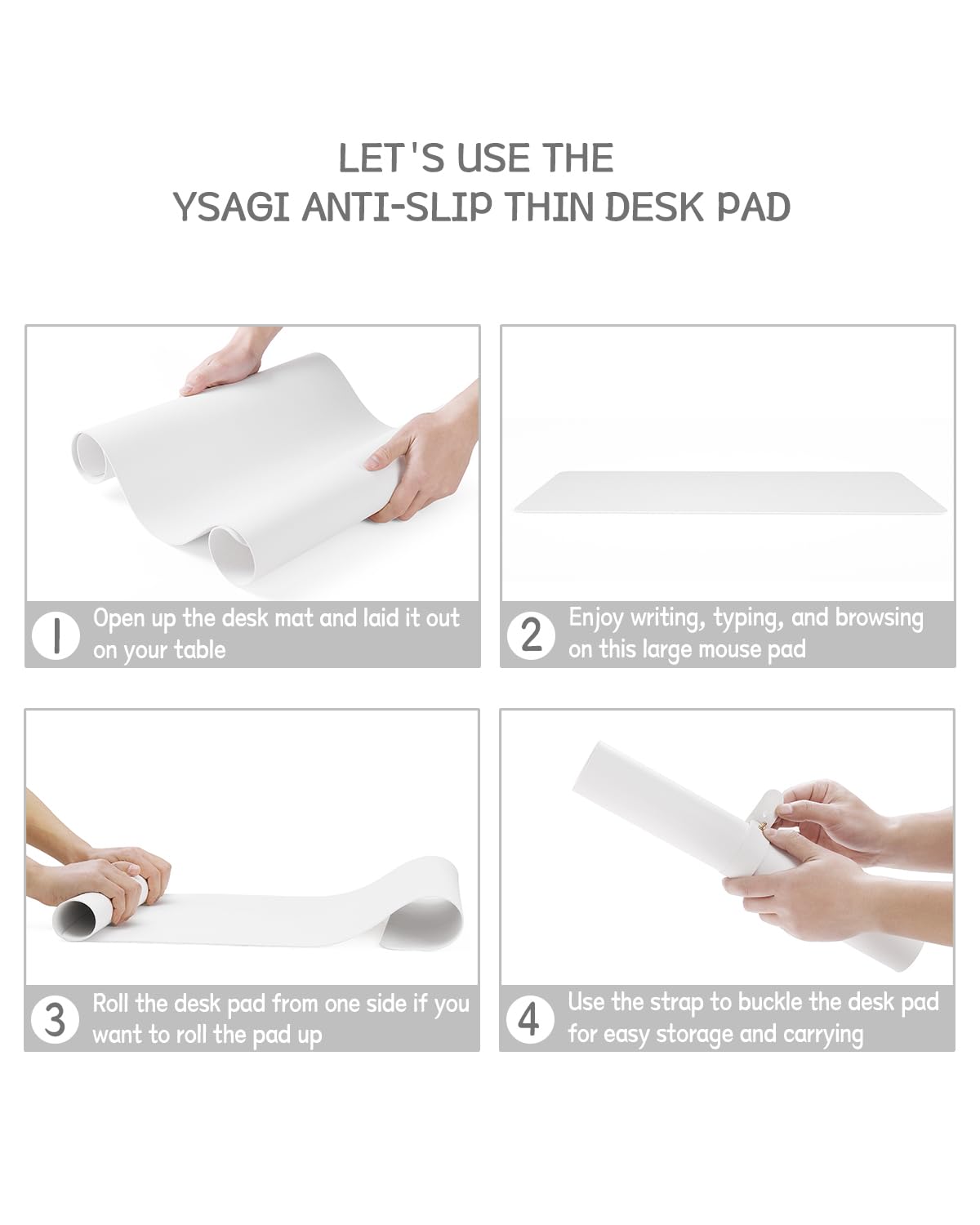 LET'S USE THE
YSAGI ANTI-SLIP THIN DESK PAD

1 Open up the desk mat and laid it out on your table

2 Enjoy writing, typing, and browsing on this large mouse pad

3 Roll the desk pad from one side if you want to roll the pad up

4 Use the strap to buckle the desk pad for easy storage and carrying