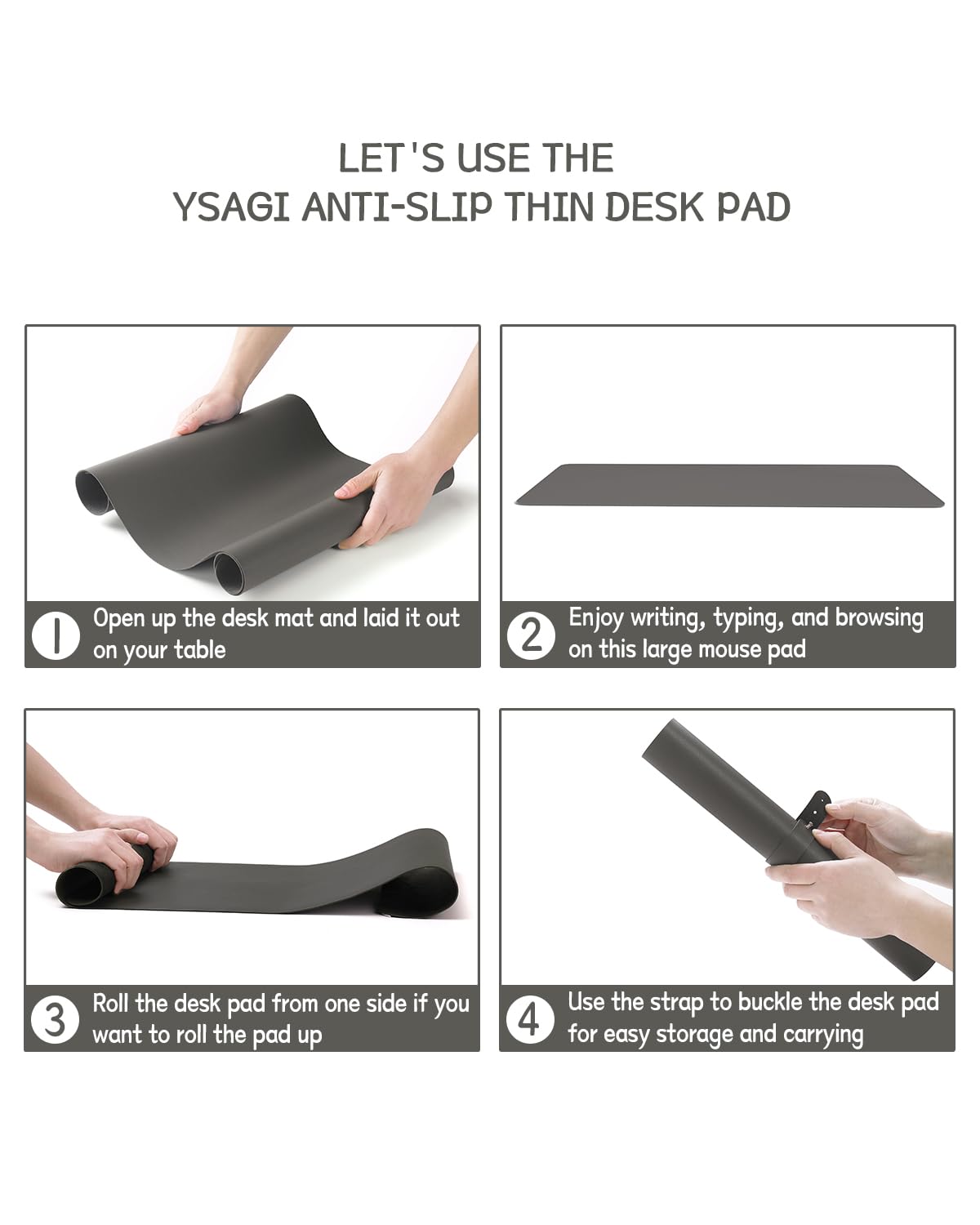 LET'S USE THE
YSAGI ANTI-SLIP THIN DESK PAD

1 Open up the desk mat and laid it out on your table

2 Enjoy writing, typing, and browsing on this large mouse pad

3 Roll the desk pad from one side if you want to roll the pad up

4 Use the strap to buckle the desk pad for easy storage and carrying