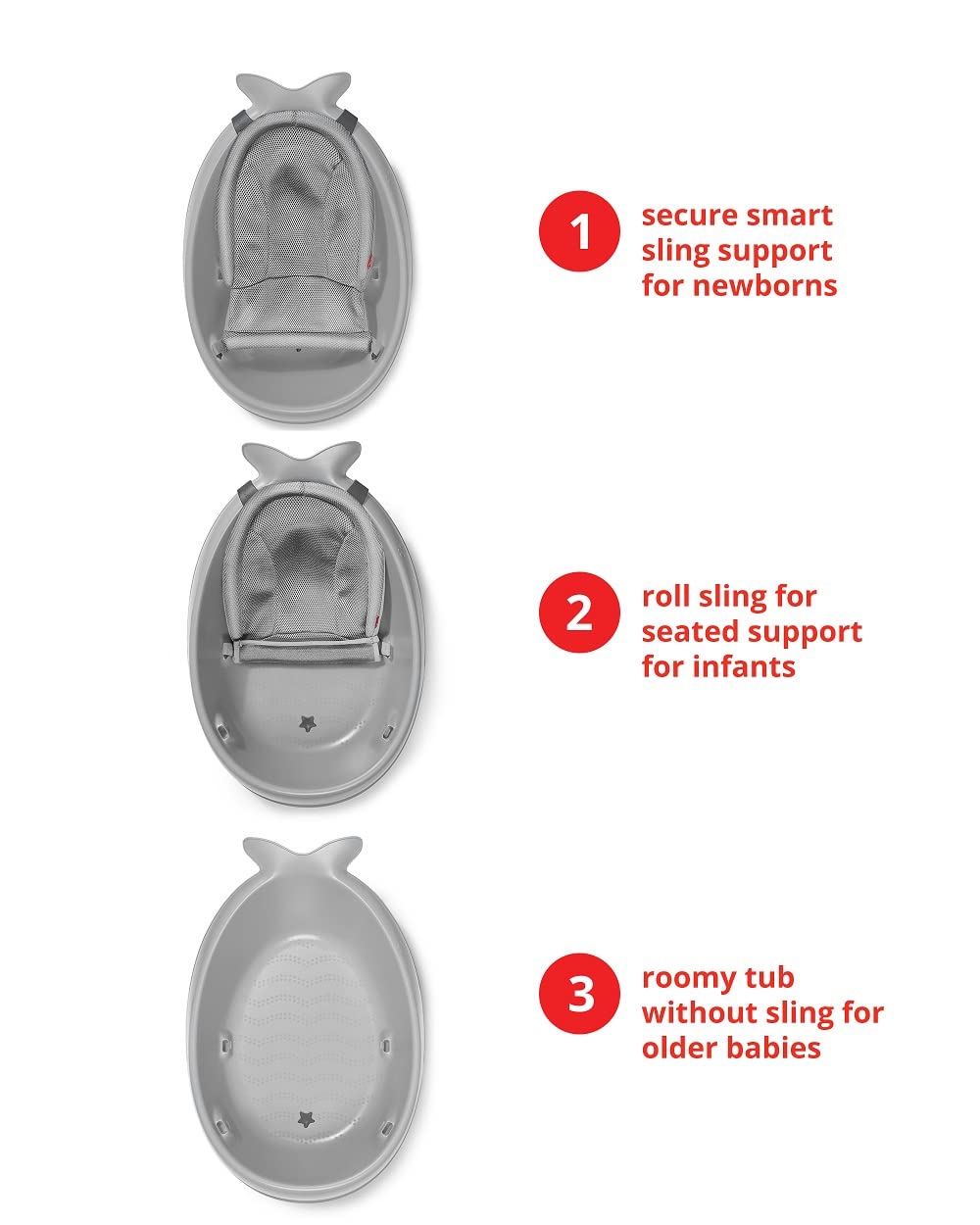 1 secure smart sling support for newborns

2 roll sling for seated support for infants

3 roomy tub without sling for older babies