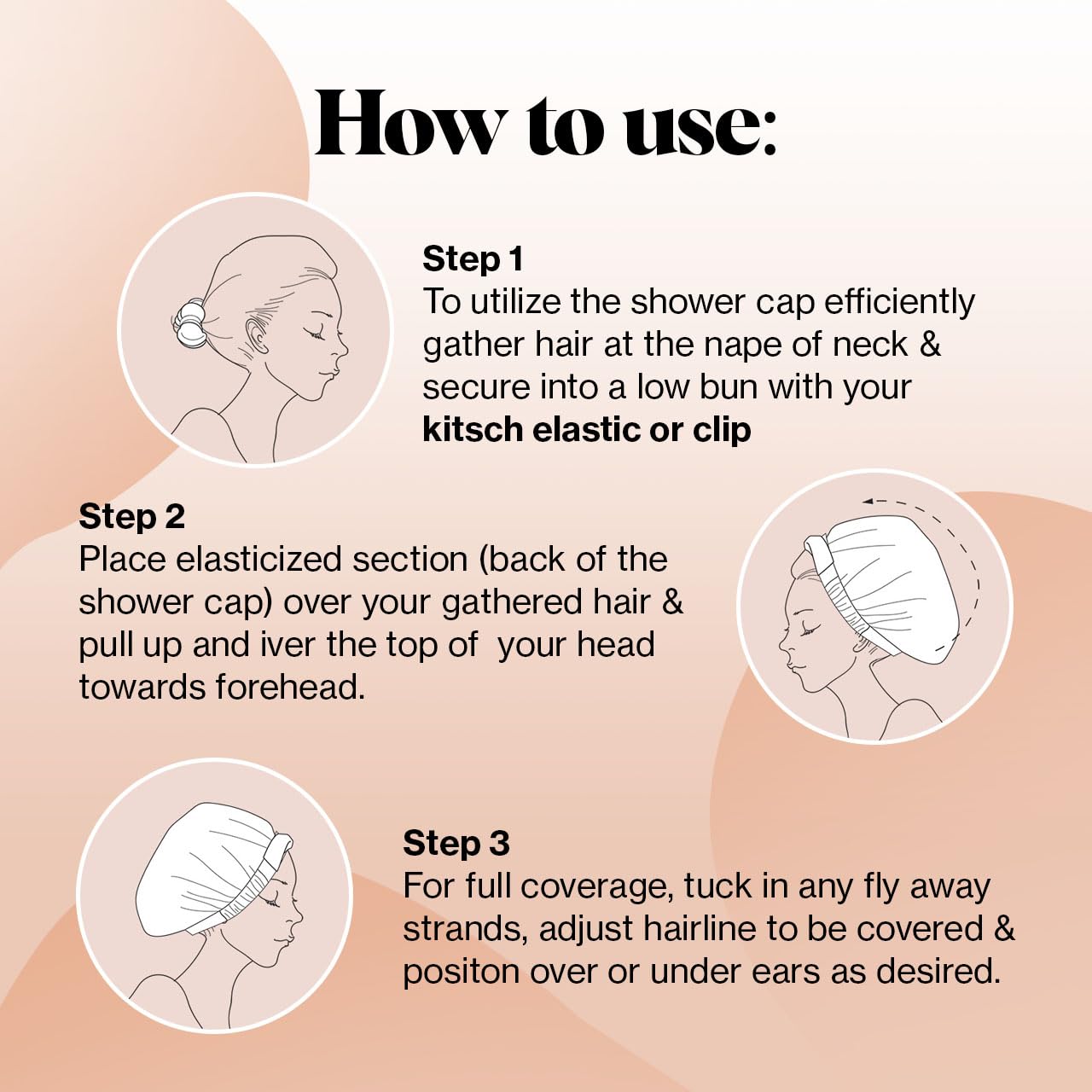 How to use:

Step 1
To utilize the shower cap efficiently gather hair at the nape of neck & secure into a low bun with your kitsch elastic or clip

Step 2
Place elasticized section (back of the shower cap) over your gathered hair & pull up and iver the top of  your head towards forehead.

Step 3
For full coverage, tuck in any fly away strands, adjust hairline to be covered & positon over or under ears as desired.