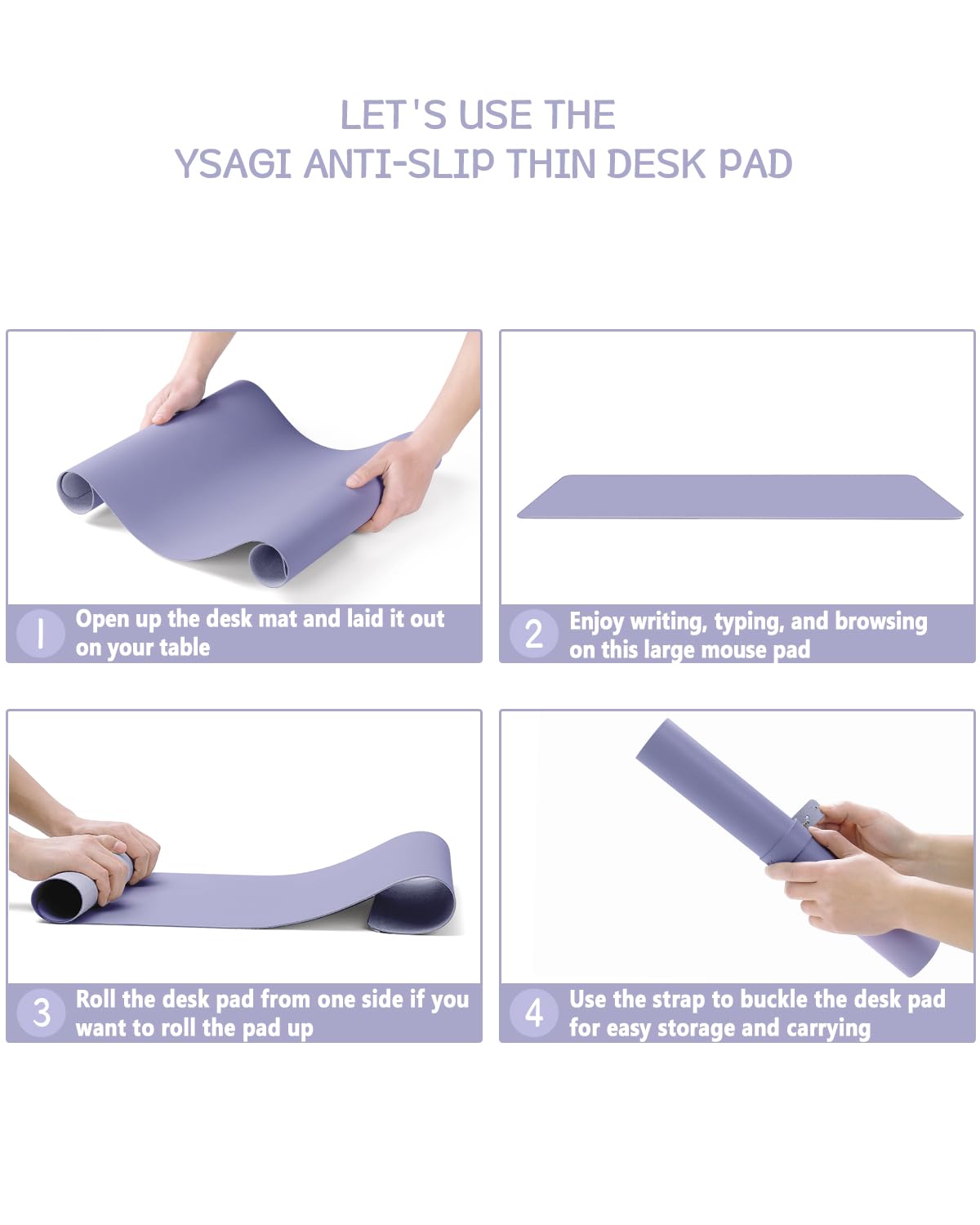 LET'S USE THE
YSAGI ANTI-SLIP THIN DESK PAD

1 Open up the desk mat and laid it out on your table

2 Enjoy writing, typing, and browsing on this large mouse pad

3 Roll the desk pad from one side if you want to roll the pad up

4 Use the strap to buckle the desk pad for easy storage and carrying