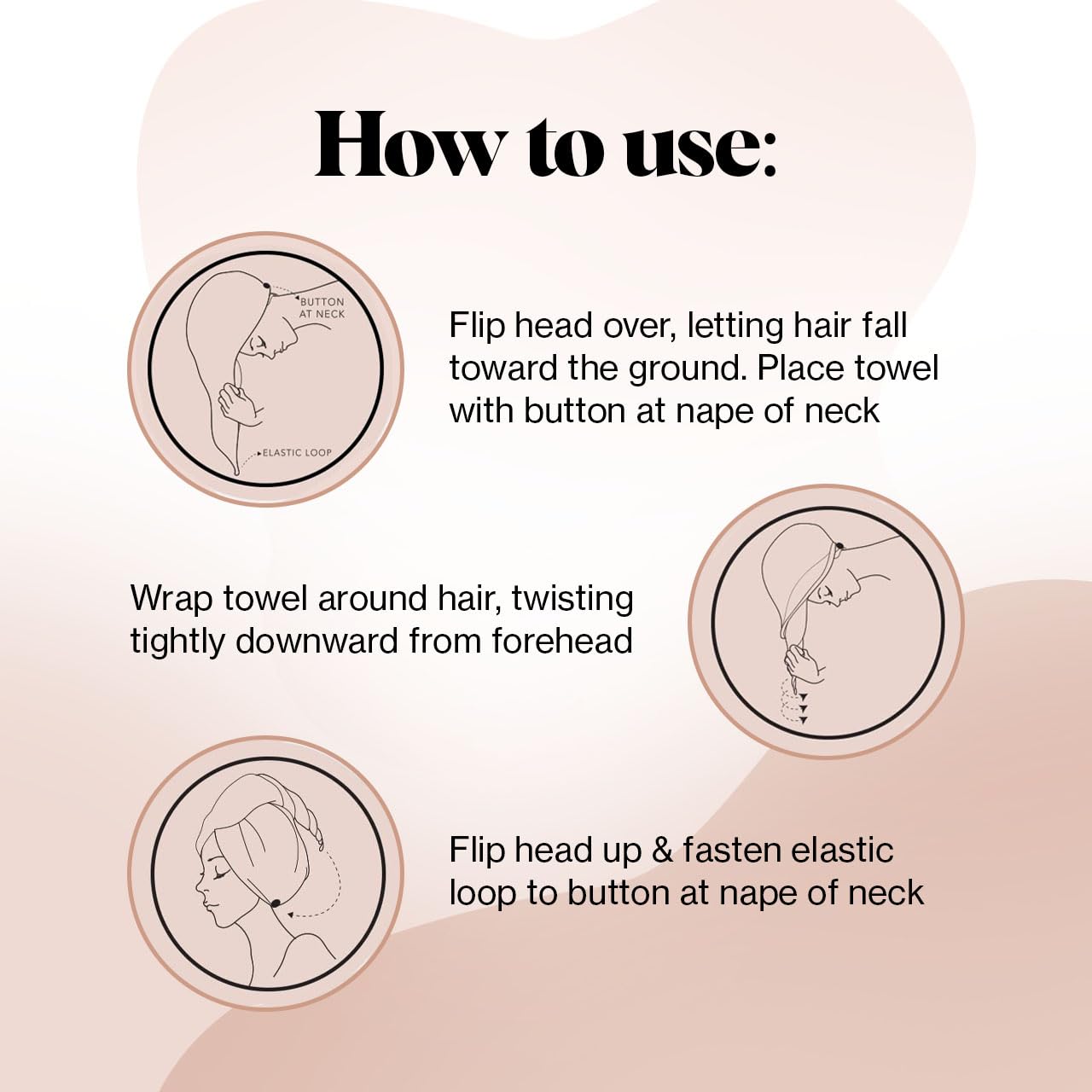 How to use:

BUTTON AT NECK

ELASTIC LOOP

Flip head over, letting hair fall toward the ground. Place towel with button at nape of neck

Wrap towel around hair, twisting tightly downward from forehead

Flip head up & fasten elastic loop to button at nape of neck