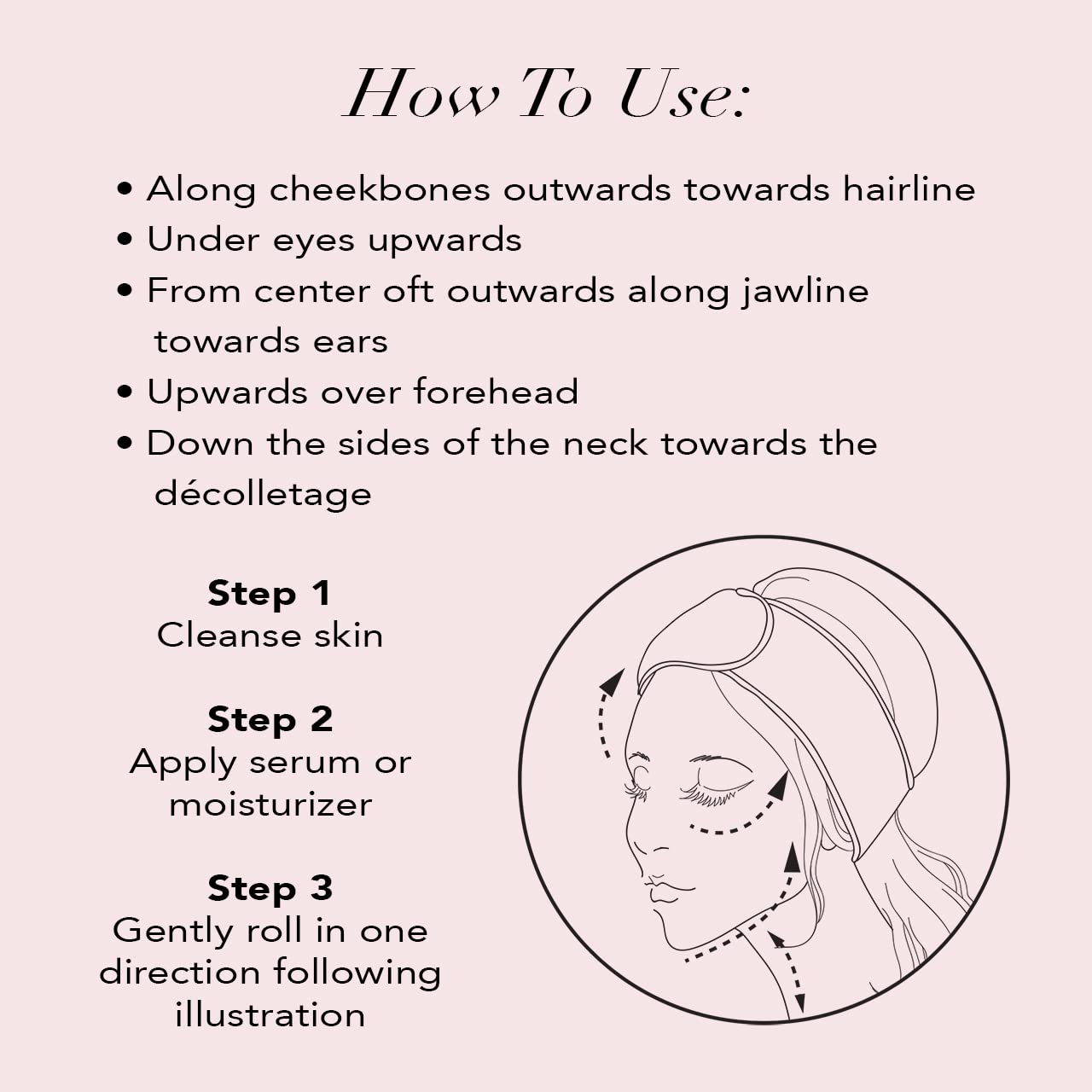 How To Use:

• Along cheekbones outwards towards hairline
• Under eyes upwards
• From center oft outwards along jawline towards ears
• Upwards over forehead
• Down the sides of the neck towards the décolletage

Step 1
Cleanse skin

Step 2
Apply serum or moisturizer

Step 3
Gently roll in one direction following illustration