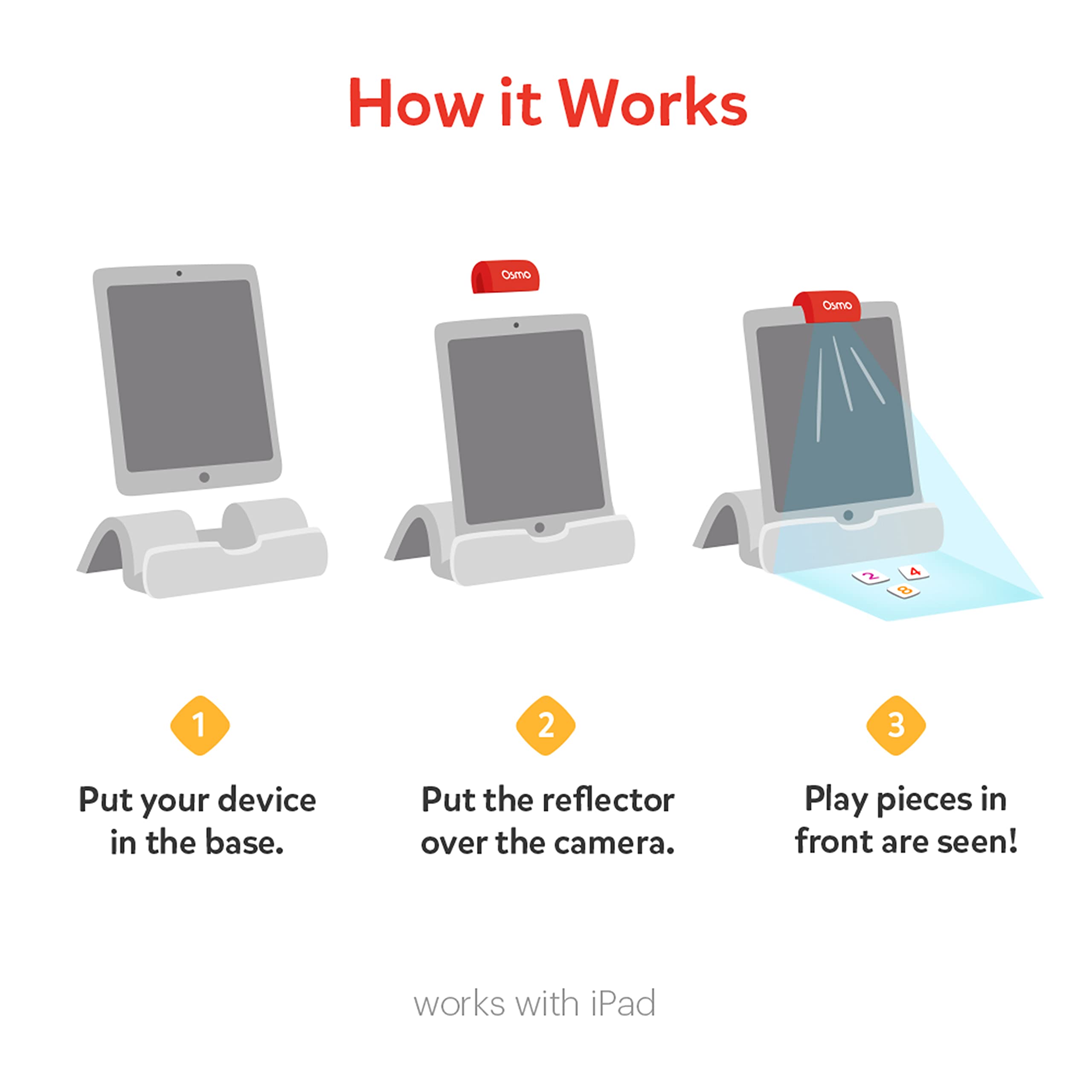 How it Works

Osmo

Osmo

2 4 8

1

Put your device in the base.

2

Put the reflector over the camera.

3

Play pieces in front are seen!

works with iPad