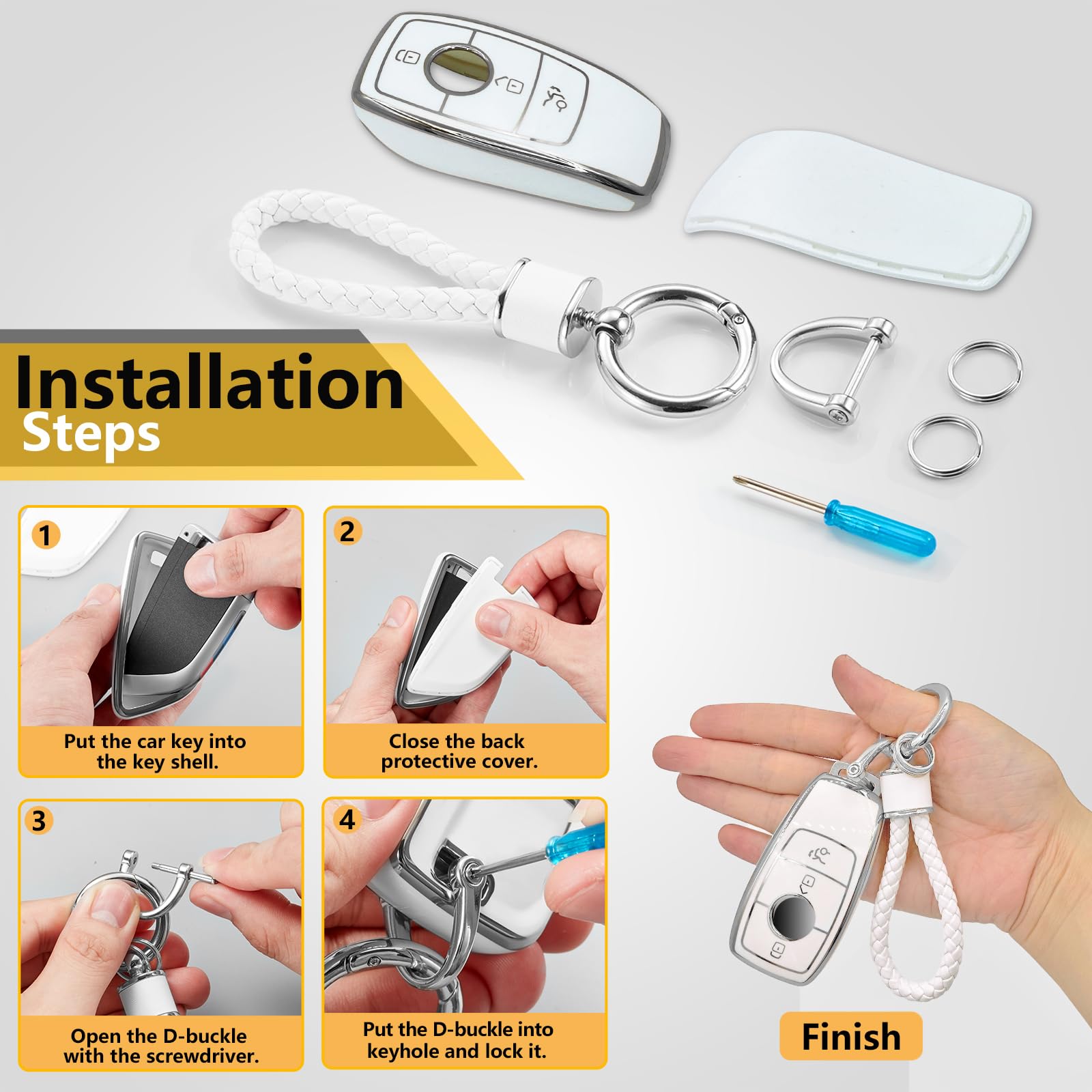 Installation
Steps

1
Put the car key into the key shell.

2
Close the back protective cover.

3
Open the D-buckle with the screwdriver.

4
Put the D-buckle into keyhole and lock it.

Finish