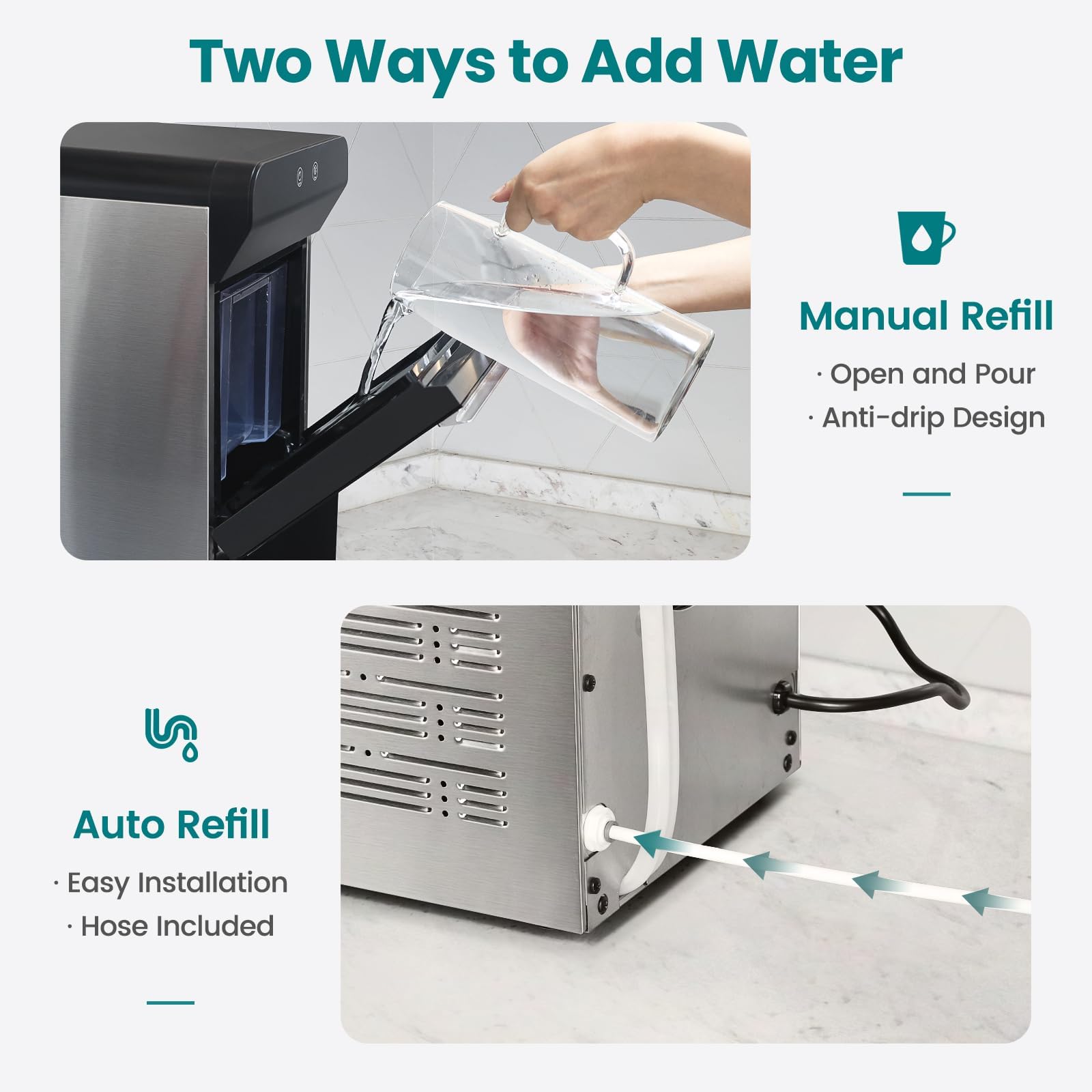 Two Ways to Add Water

Manual Refill

· Open and Pour

· Anti-drip Design

Auto Refill

· Easy Installation

· Hose Included