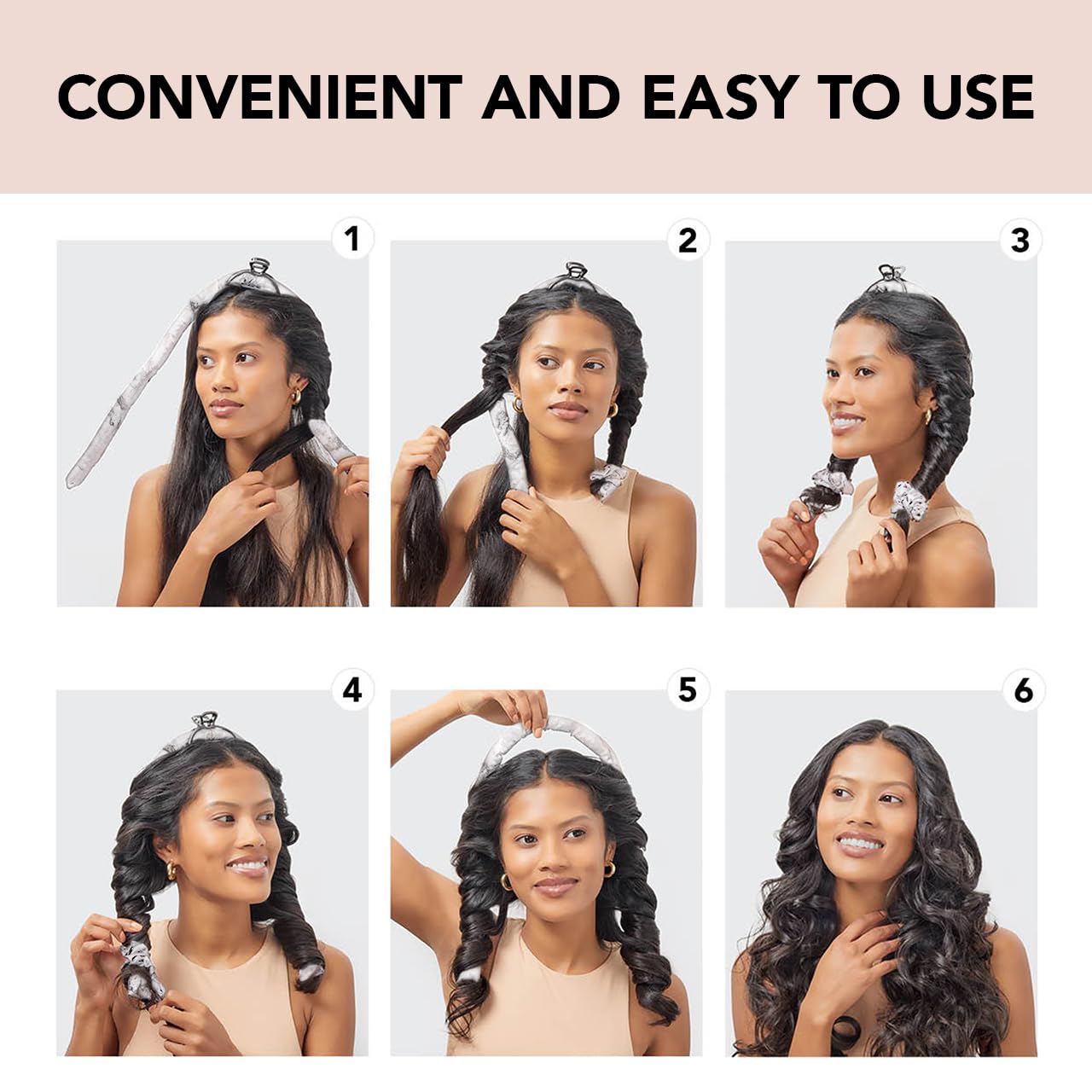 CONVENIENT AND EASY TO USE

1

2

3

4

5

6