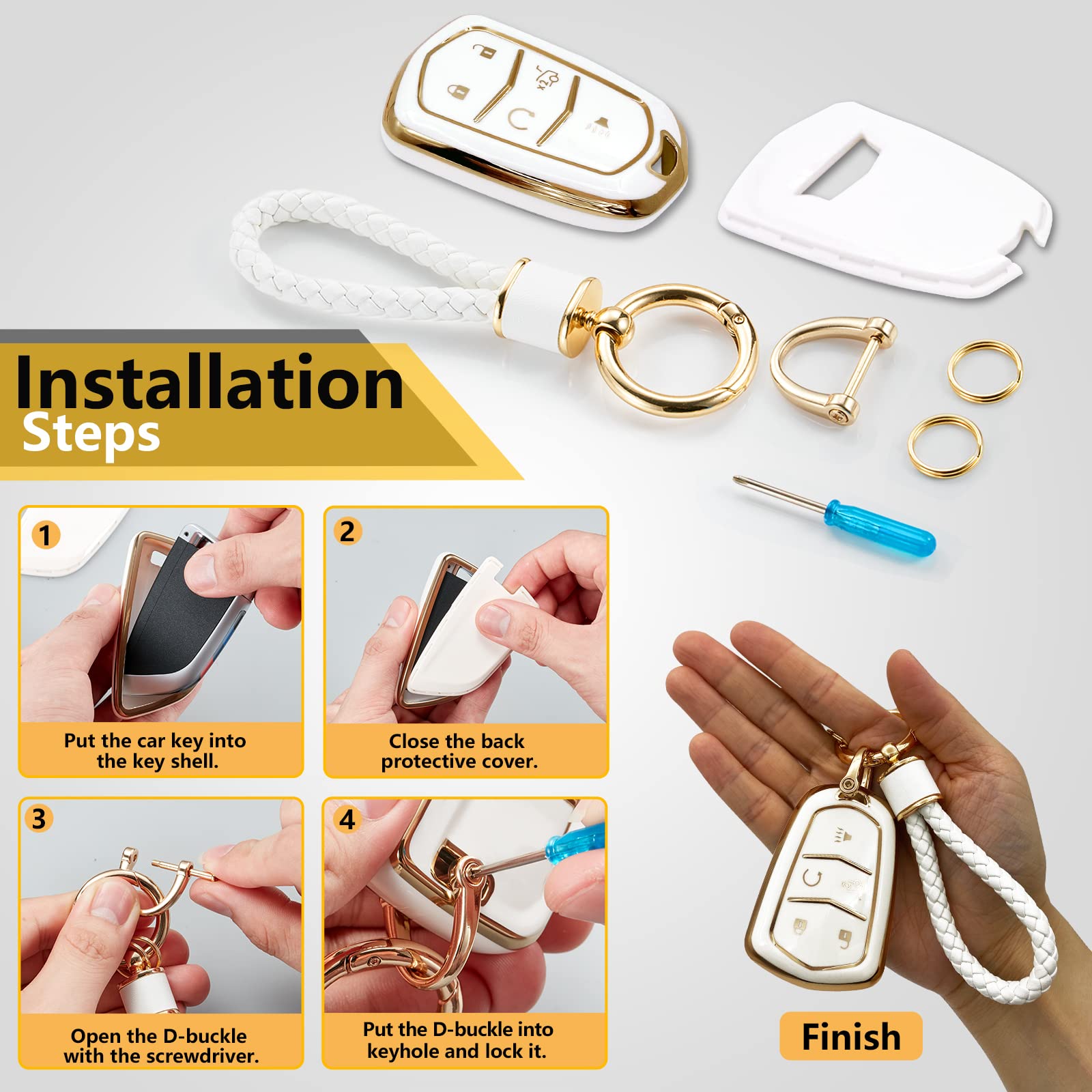 Installation
Steps

1
Put the car key into the key shell.

2
Close the back protective cover.

3
Open the D-buckle with the screwdriver.

4
Put the D-buckle into keyhole and lock it.

Finish