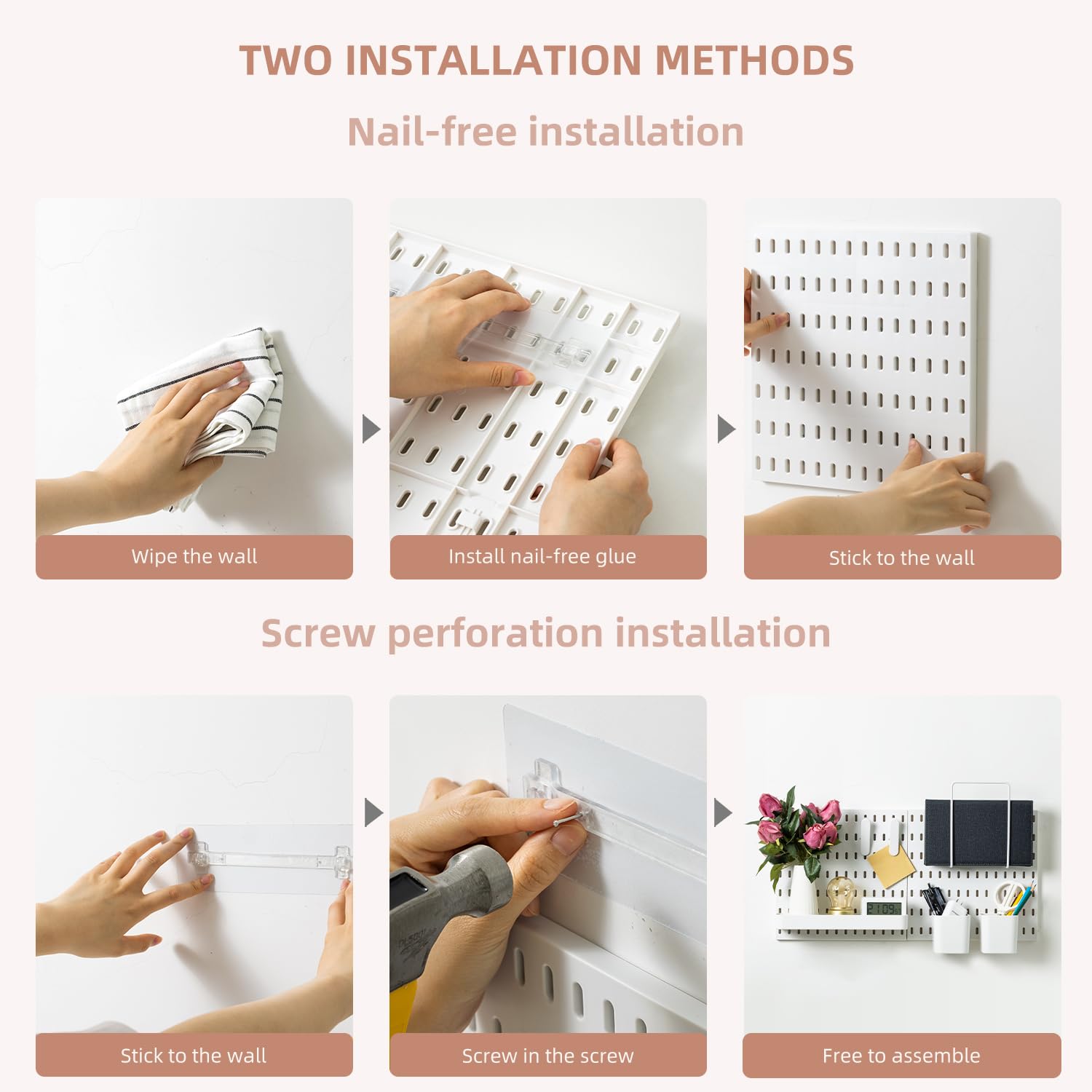 TWO INSTALLATION METHODS

Nail-free installation

Wipe the wall

Install nail-free glue

Stick to the wall

Screw perforation installation

Stick to the wall

Screw in the screw

Free to assemble