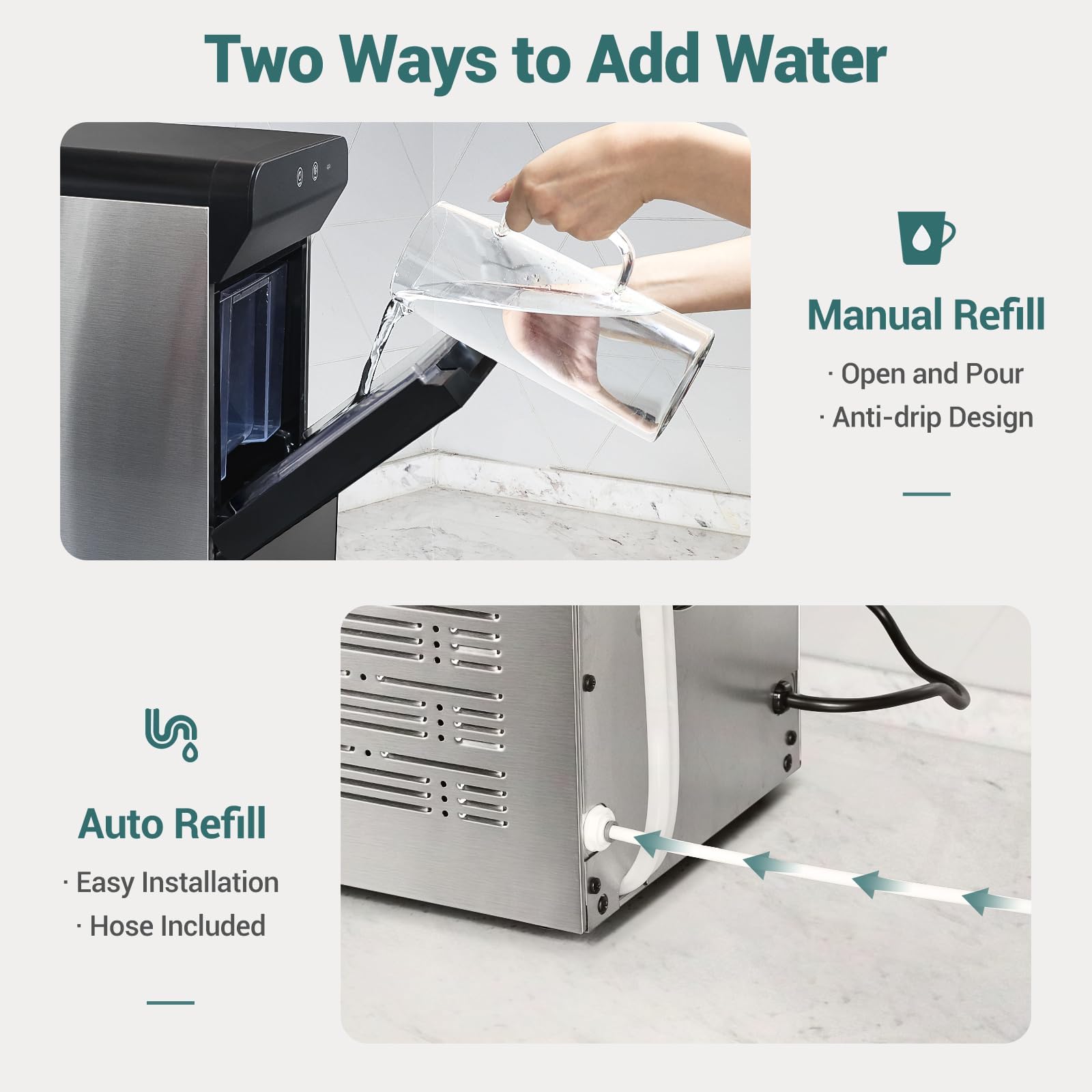 Two Ways to Add Water

Manual Refill

· Open and Pour

· Anti-drip Design

Auto Refill

· Easy Installation

· Hose Included