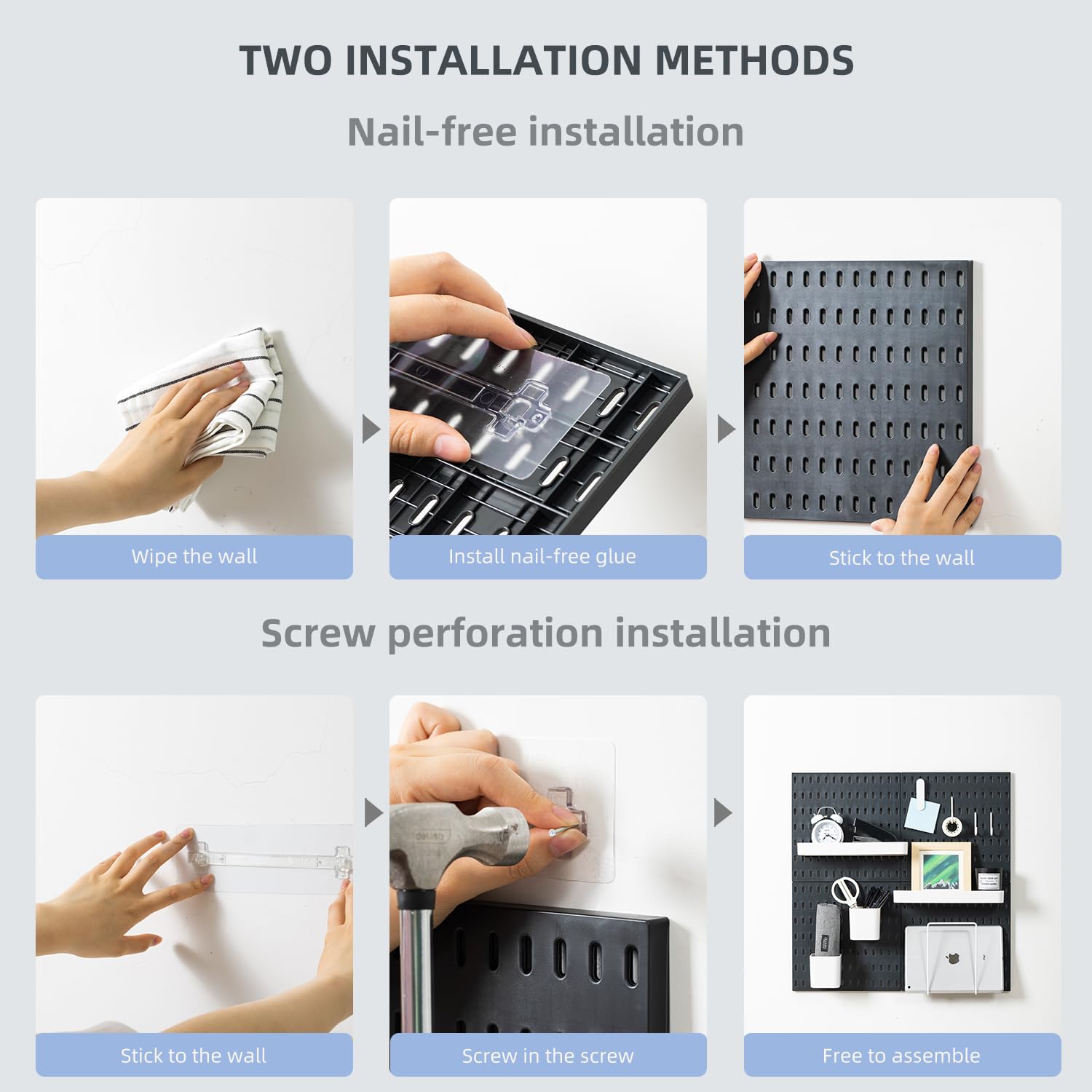 TWO INSTALLATION METHODS

Nail-free installation

Wipe the wall

Install nail-free glue

Stick to the wall

Screw perforation installation

Stick to the wall

Screw in the screw

Free to assemble