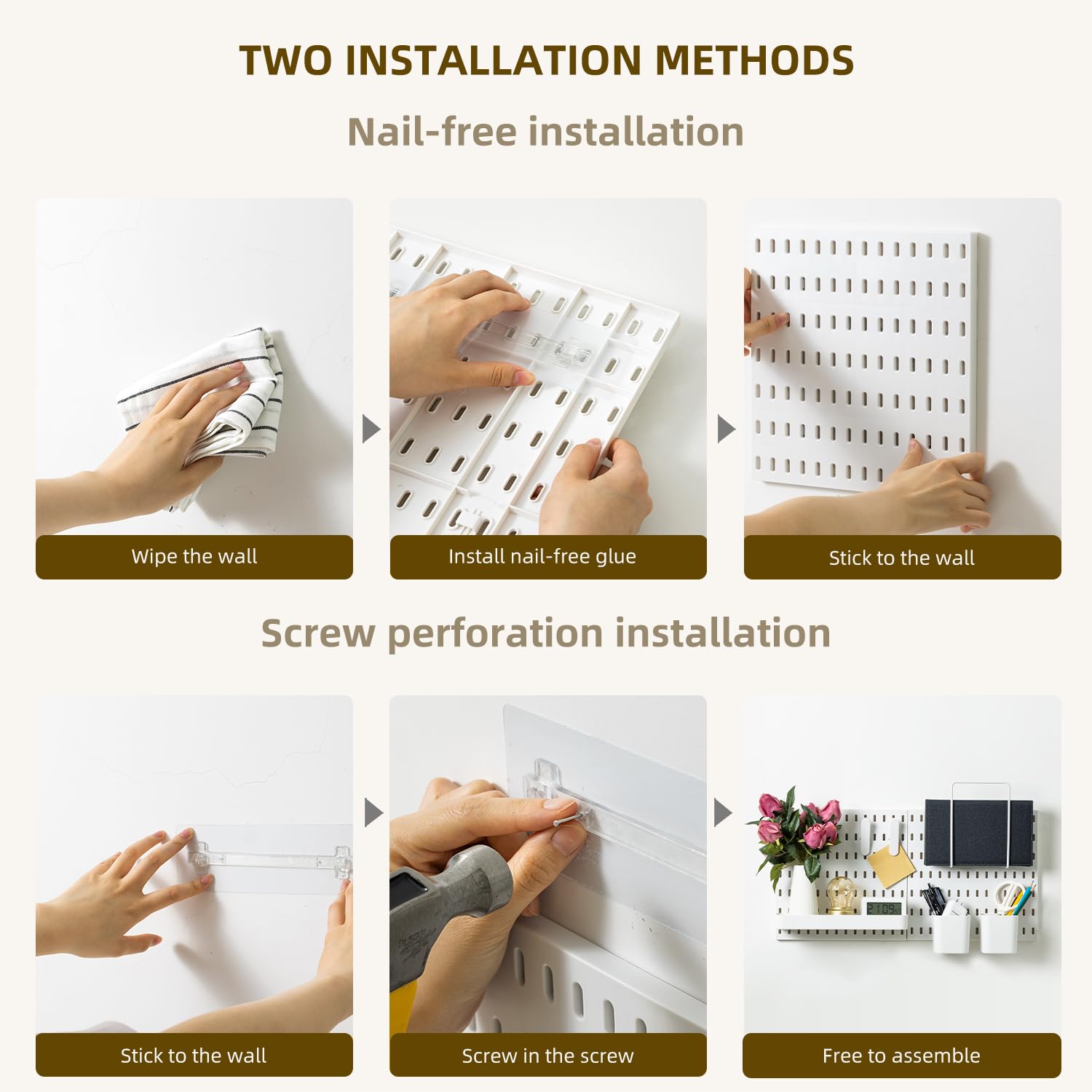 TWO INSTALLATION METHODS

Nail-free installation

Wipe the wall

Install nail-free glue

Stick to the wall

Screw perforation installation

Stick to the wall

Screw in the screw

Free to assemble