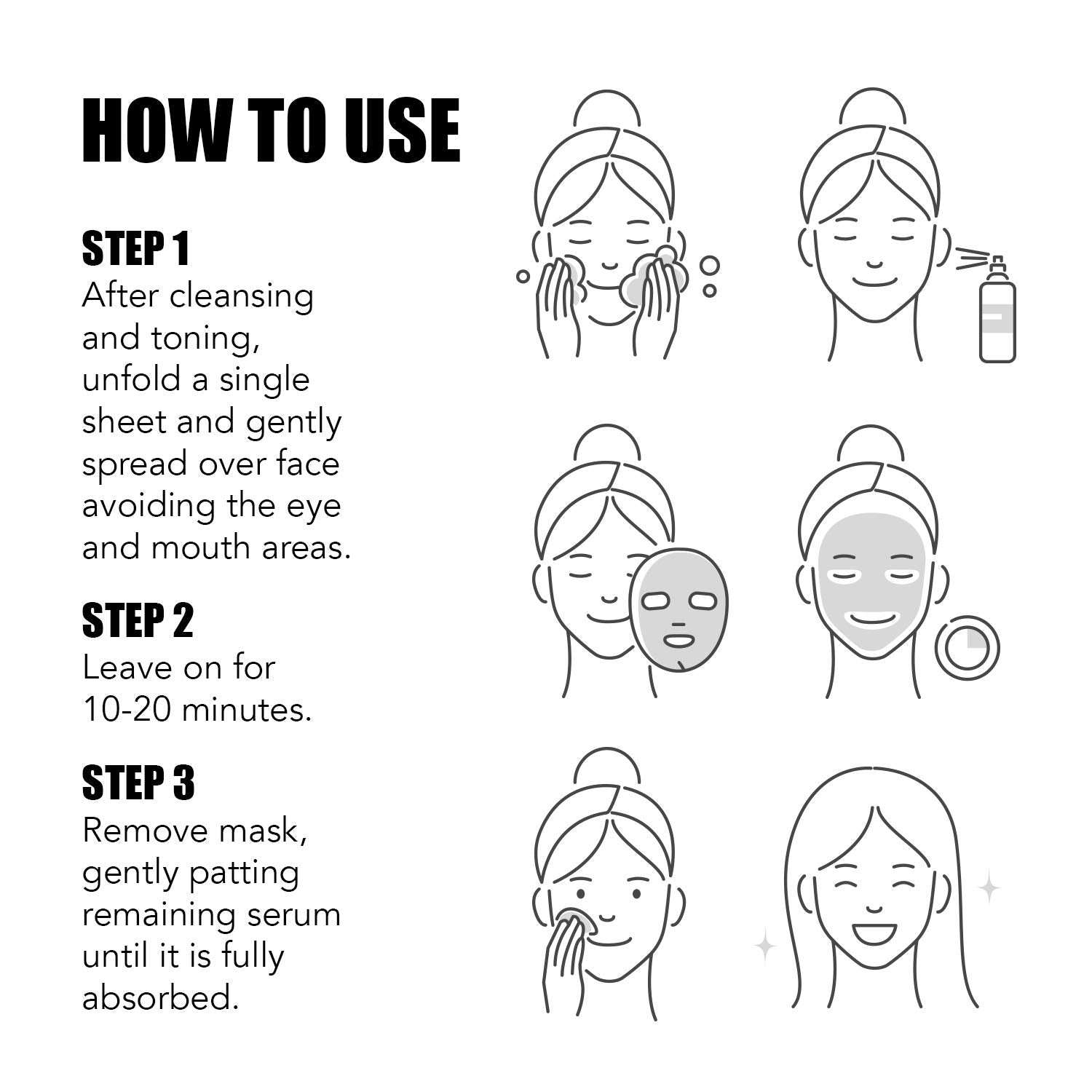 HOW TO USE

STEP 1
After cleansing and toning, unfold a single sheet and gently spread over face avoiding the eye and mouth areas.

STEP 2
Leave on for 10-20 minutes.

STEP 3
Remove mask, gently patting remaining serum until it is fully absorbed.