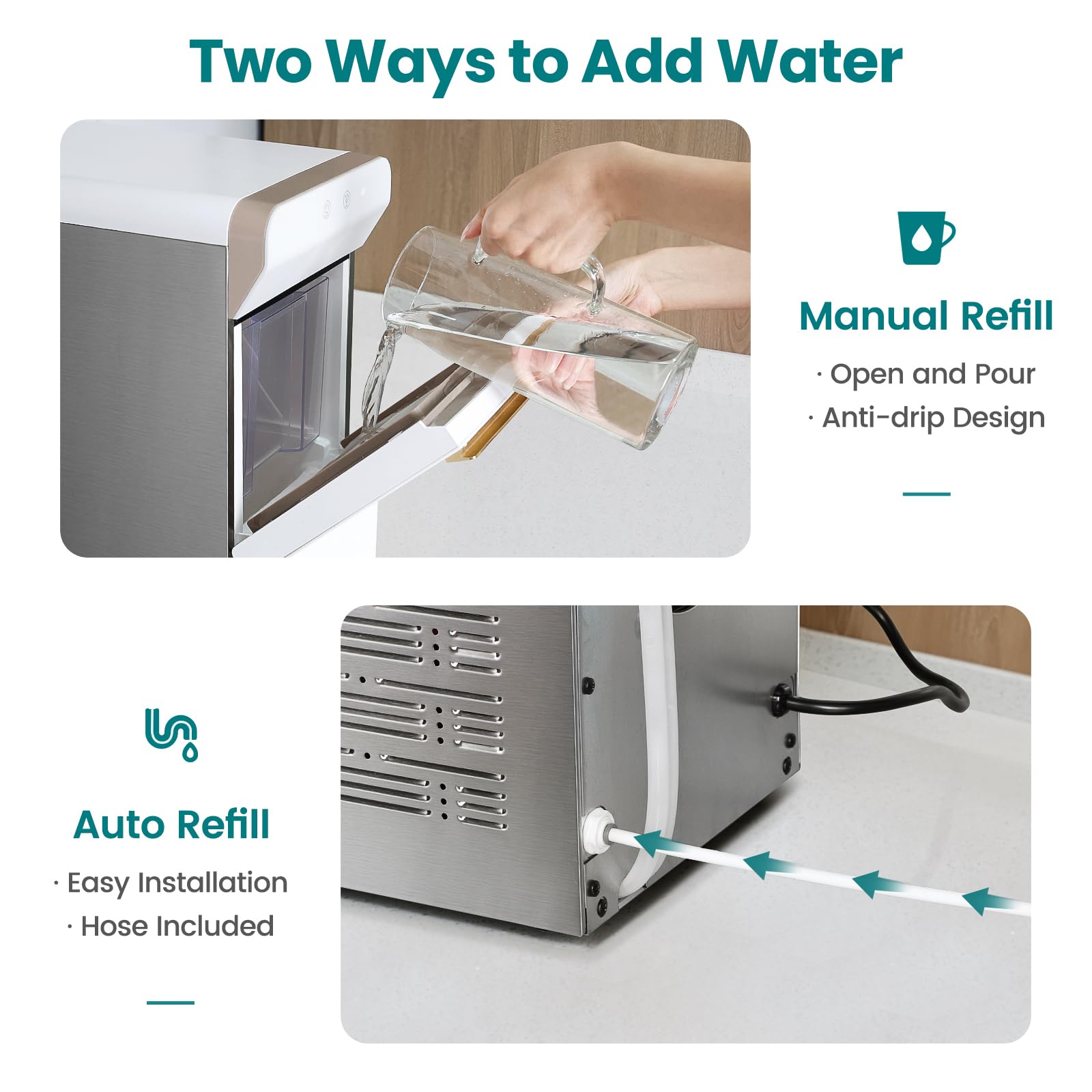 Two Ways to Add Water

Manual Refill

· Open and Pour

· Anti-drip Design

Auto Refill

· Easy Installation

· Hose Included