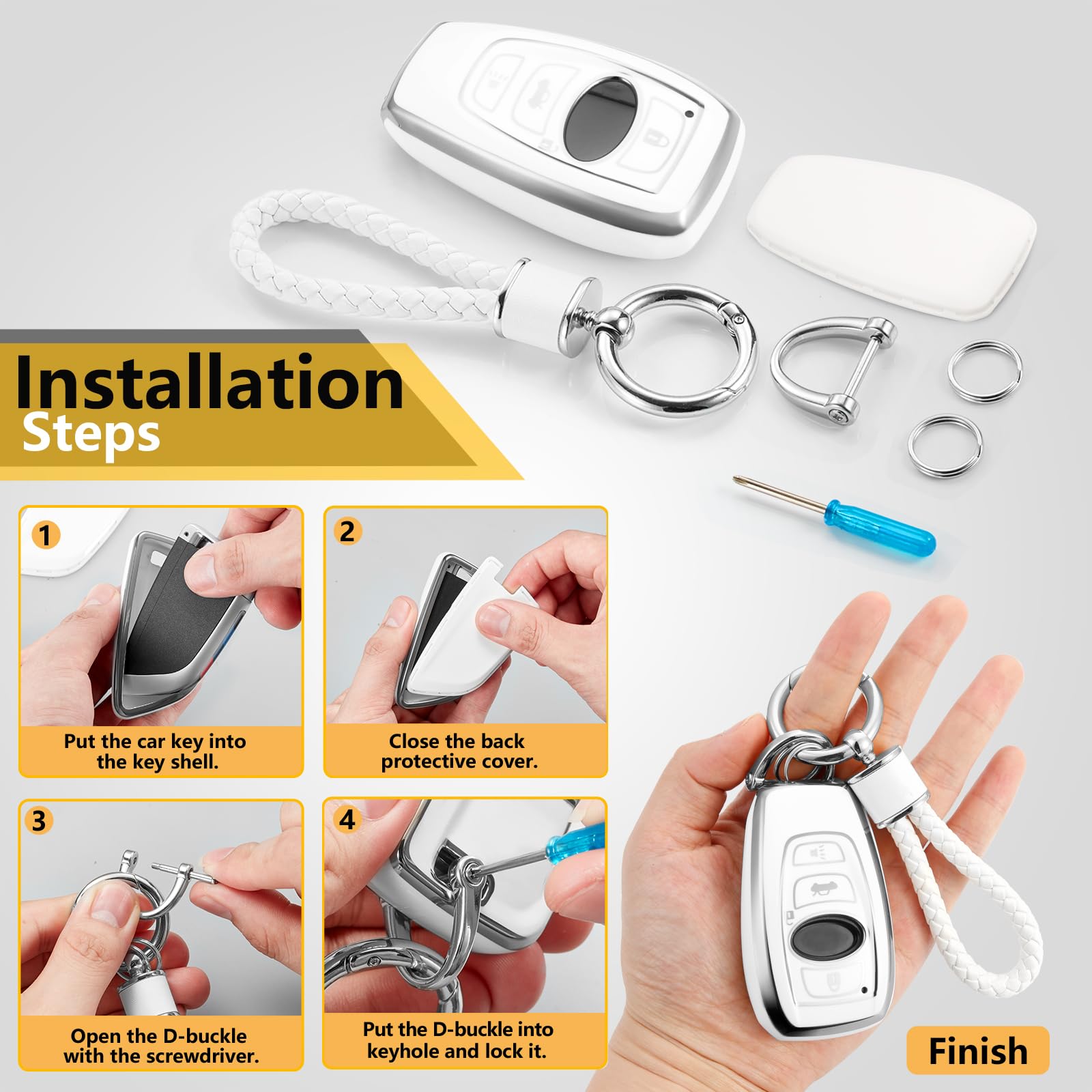 Installation
Steps

1
Put the car key into the key shell.

2
Close the back protective cover.

3
Open the D-buckle with the screwdriver.

4
Put the D-buckle into keyhole and lock it.

Finish