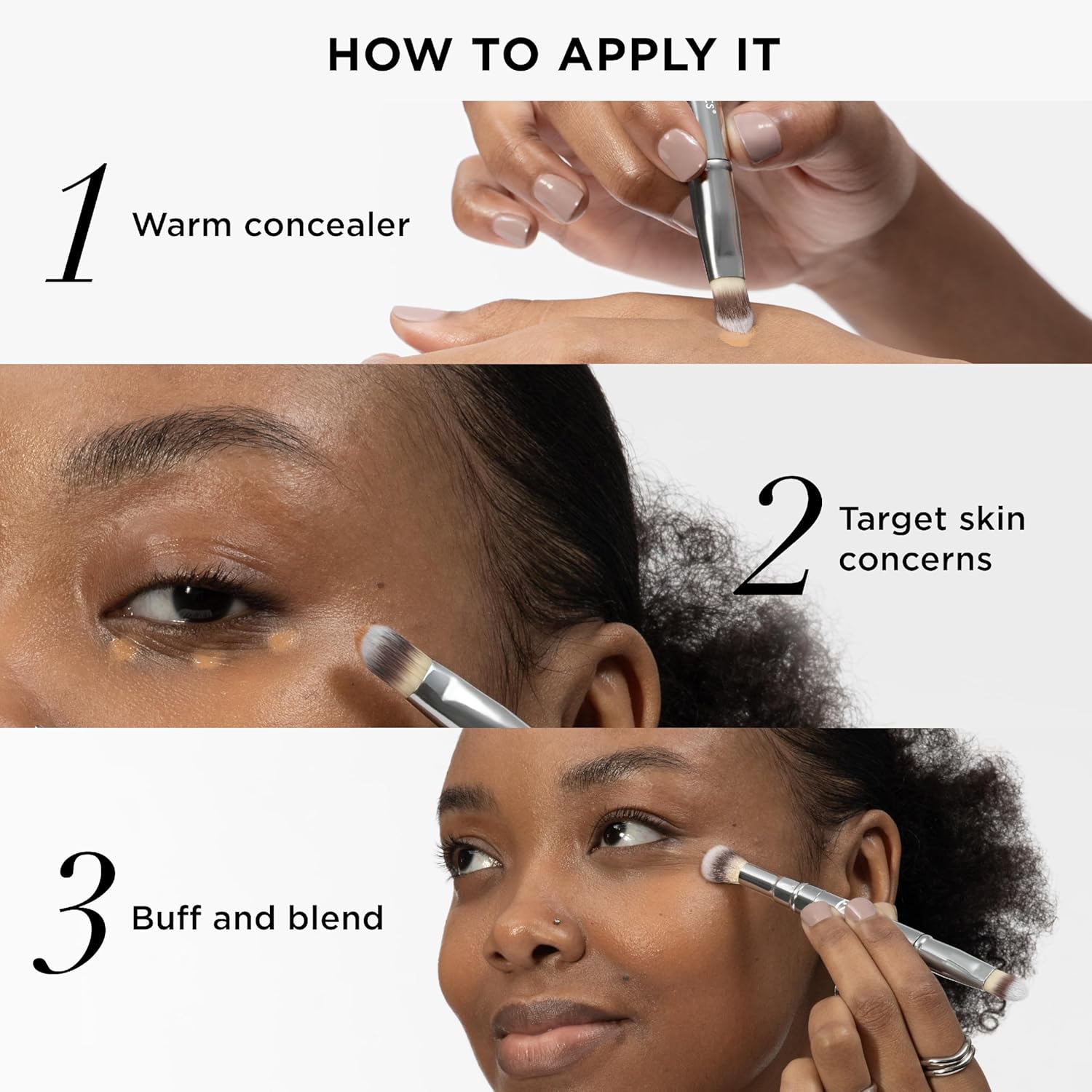 HOW TO APPLY IT

1 Warm concealer

2 Target skin concerns

3 Buff and blend