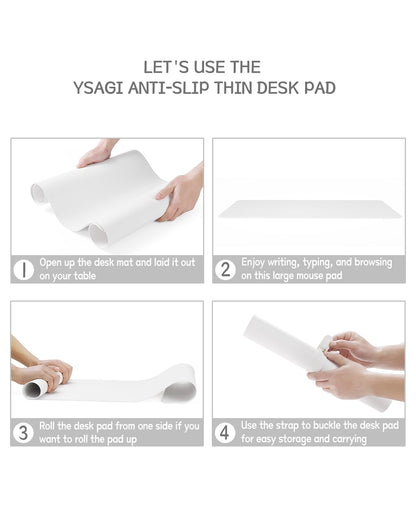 LET'S USE THE
YSAGI ANTI-SLIP THIN DESK PAD

1 Open up the desk mat and laid it out on your table

2 Enjoy writing, typing, and browsing on this large mouse pad

3 Roll the desk pad from one side if you want to roll the pad up

4 Use the strap to buckle the desk pad for easy storage and carrying