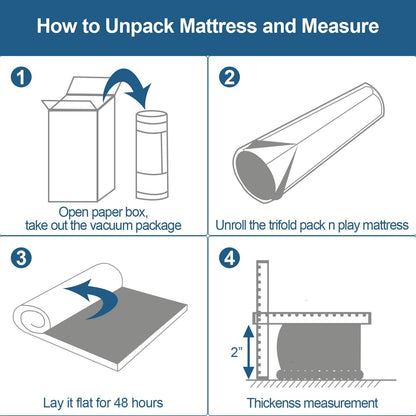 How to Unpack Mattress and Measure

1

Open paper box, take out the vacuum package

2

Unroll the trifold pack n play mattress

3

Lay it flat for 48 hours

4

2"

Thickenss measurement