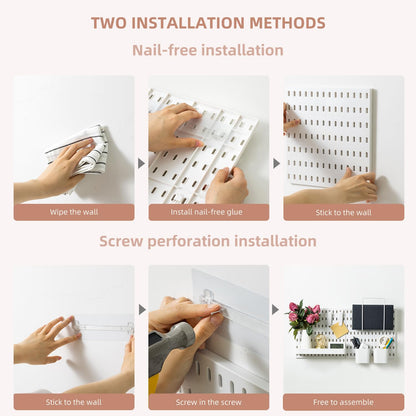 TWO INSTALLATION METHODS

Nail-free installation

Wipe the wall

Install nail-free glue

Stick to the wall

Screw perforation installation

Stick to the wall

Screw in the screw

Free to assemble