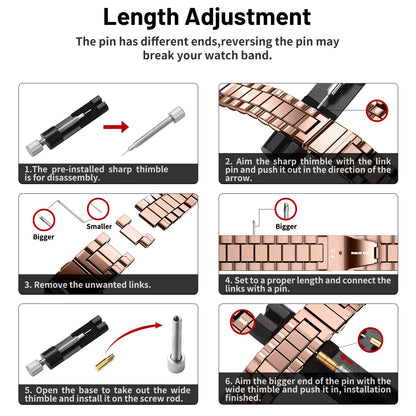 Length Adjustment

The pin has different ends,reversing the pin may break your watch band.

1.The pre-installed sharp thimble is for disassembly.

2. Aim the sharp thimble with the link pin and push it out in the direction of the arrow.

Bigger

Smaller

3. Remove the unwanted links.

Bigger

4. Set to a proper length and connect the links with a pin.

5. Open the base to take out the wide thimble and install it on the screw rod.

6. Aim the bigger end of the pin with the wide thimble and push it in, installation finished.