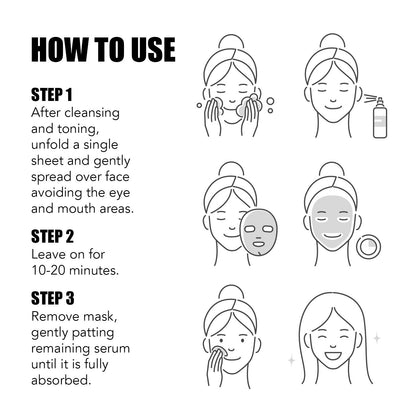 HOW TO USE

STEP 1
After cleansing and toning, unfold a single sheet and gently spread over face avoiding the eye and mouth areas.

STEP 2
Leave on for 10-20 minutes.

STEP 3
Remove mask, gently patting remaining serum until it is fully absorbed.