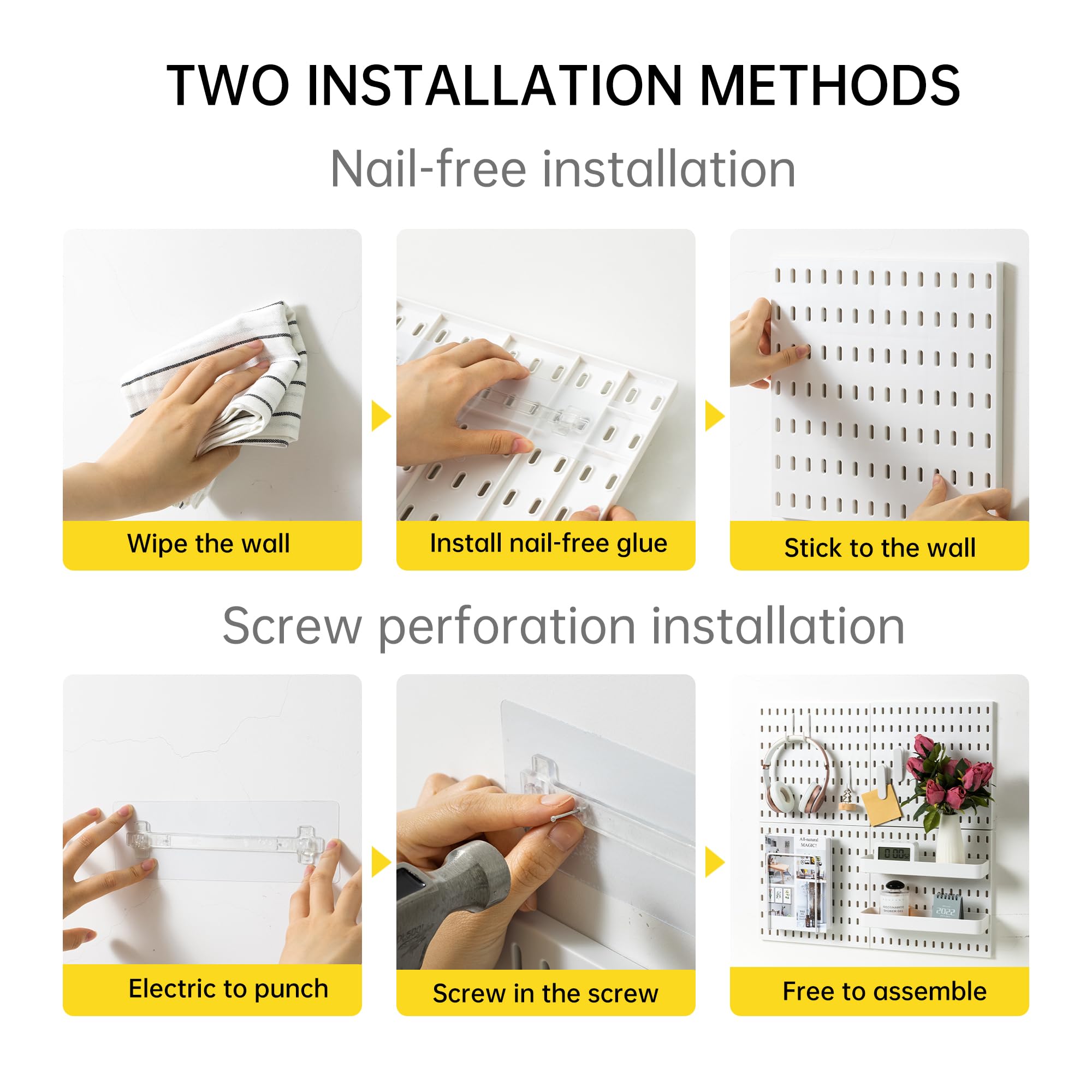 TWO INSTALLATION METHODS

Nail-free installation

Wipe the wall

Install nail-free glue

Stick to the wall

Screw perforation installation

Electric to punch

Screw in the screw

All-natural MAGIC!

0 00

2022

Free to assemble